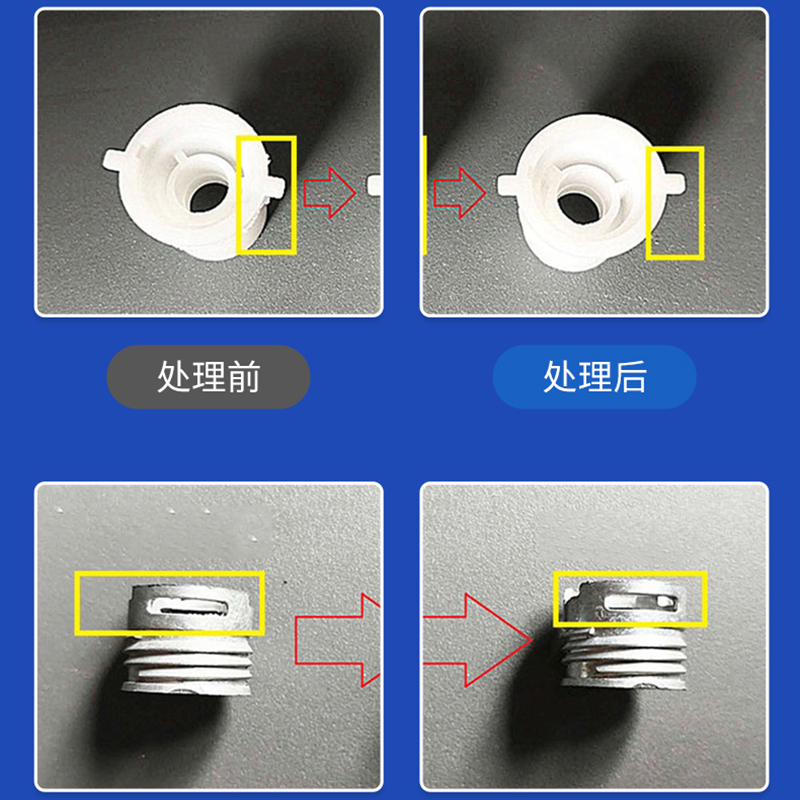 处理前

处理后